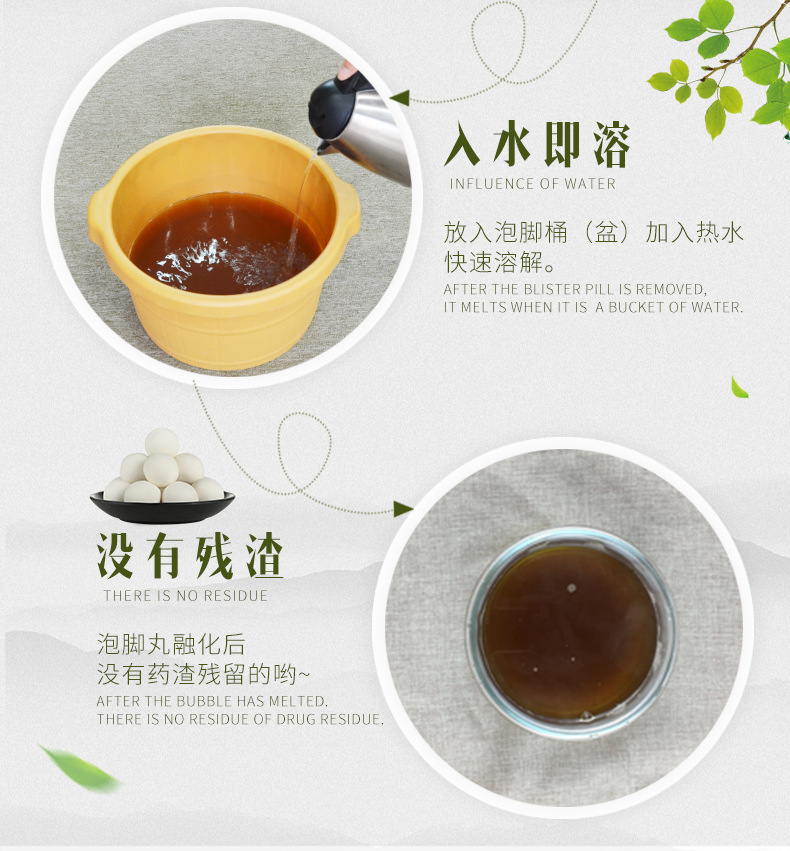 入水即溶
INFLUENCE OF WATER

放入泡脚桶（盆）加入热水快速溶解。
AFTER THE BLISTER PILL IS REMOVED, IT MELTS WHEN IT IS A BUCKET OF WATER.

没有残渣
THERE IS NO RESIDUE

泡脚丸融化后
没有药渣残留的哟~
AFTER THE BUBBLE HAS MELTED. THERE IS NO RESIDUE OF DRUG RESIDUE.