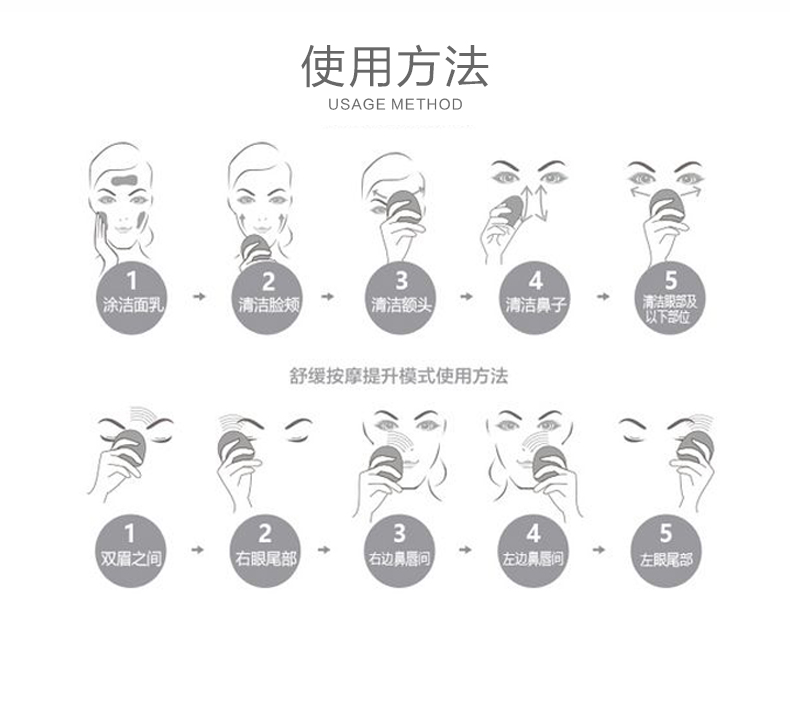 使用方法
USAGE METHOD

1
涂洁面乳

2
清洁脸颊

3
清洁额头

4
清洁鼻子

5
清洁眼部及以下部位

舒缓按摩提升模式使用方法

1
双眉之间

2
右眼尾部

3
右边鼻唇间

4
左边鼻唇间

5
左眼尾部