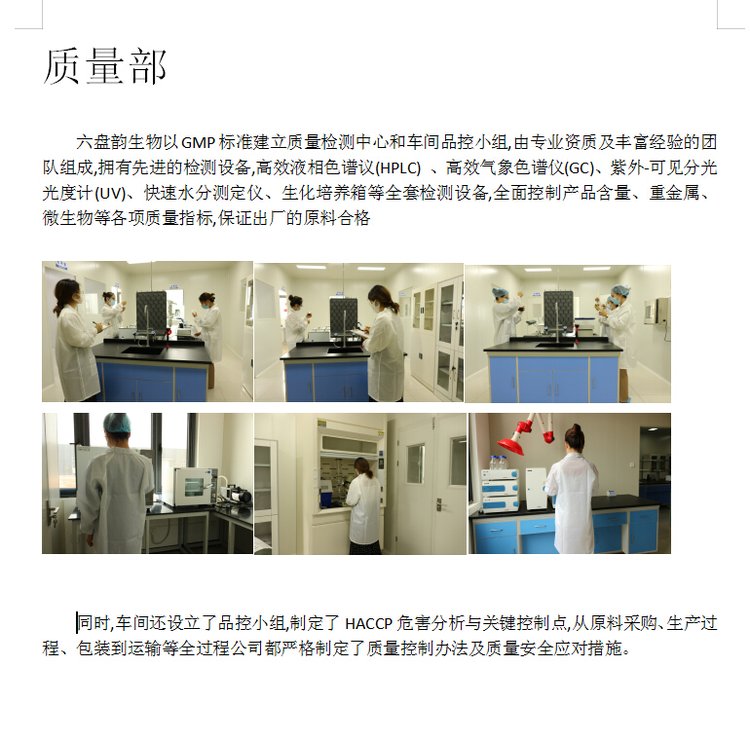 质量部

六盘韵生物以 GMP 标准建立质量检测中心和车间品控小组,由专业资质及丰富经验的团队组成,拥有先进的检测设备,高效液相色谱议(HPLC) 、高效气象色谱仪(GC)、紫外-可见分光光度计(UV)、快速水分测定仪、生化培养箱等全套检测设备,全面控制产品含量、重金属、微生物等各项质量指标,保证出厂的原料合格

同时,车间还设立了品控小组,制定了 HACCP 危害分析与关键控制点,从原料采购、生产过程、包装到运输等全过程公司都严格制定了质量控制办法及质量安全应对措施。